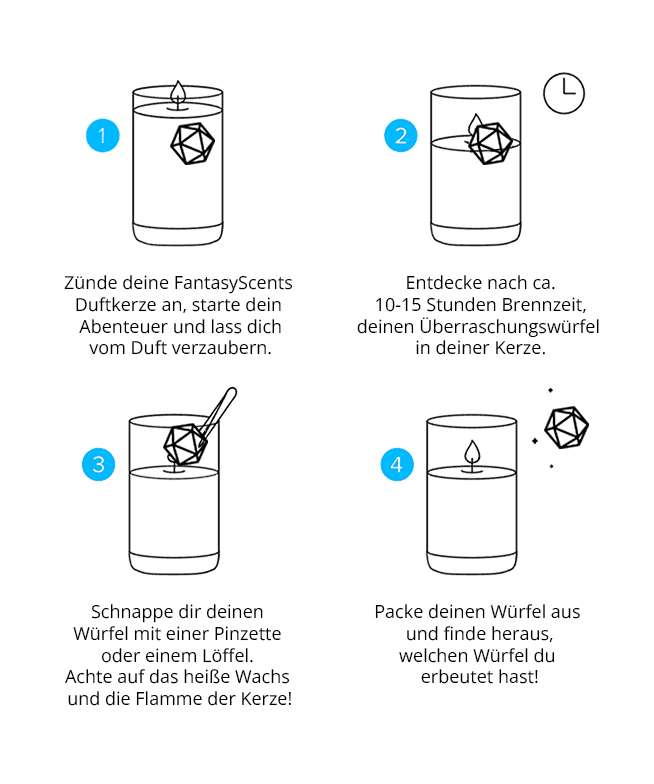 1

Zünde deine FantasyScents Duftkerze an, starte dein Abenteuer und lass dich vom Duft verzaubern.

2

Entdecke nach ca. 10-15 Stunden Brennzeit, deinen Überraschungswürfel in deiner Kerze.

3

Schnappe dir deinen Würfel mit einer Pinzette oder einem Löffel. Achte auf das heiße Wachs und die Flamme der Kerze!

4

Packe deinen Würfel aus und finde heraus, welchen Würfel du erbeutet hast!